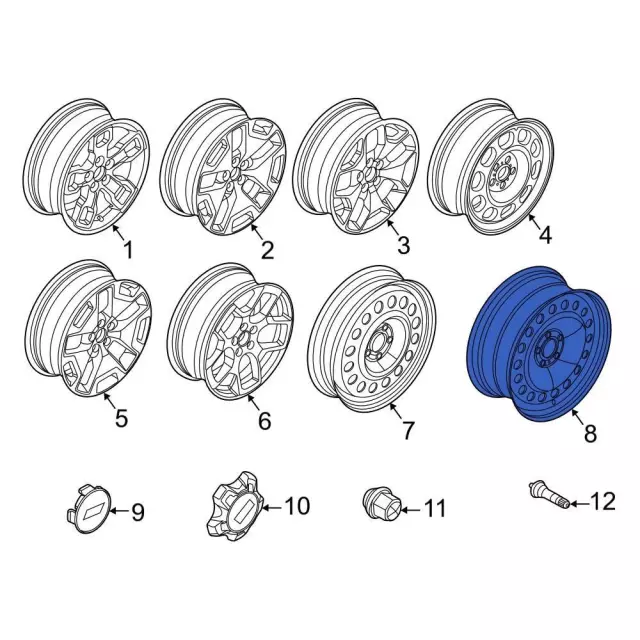 1
2
3
4
5
6
7
8
9
10
11
12