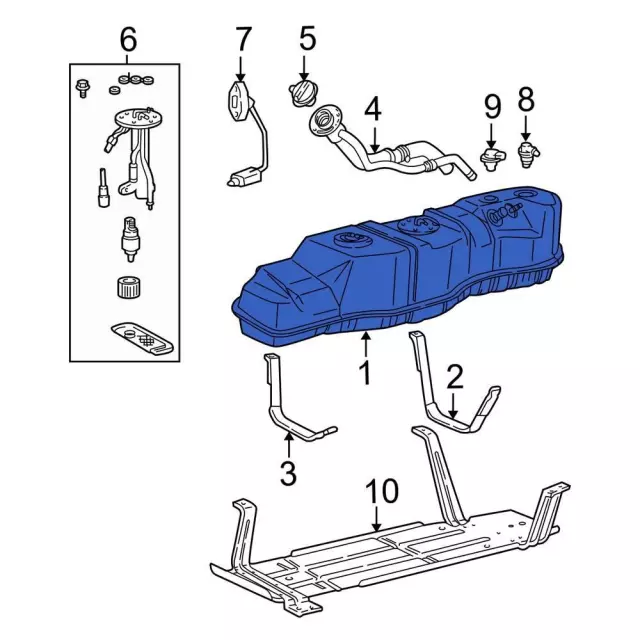 6
7
5
4
9
8
1
2
3
10