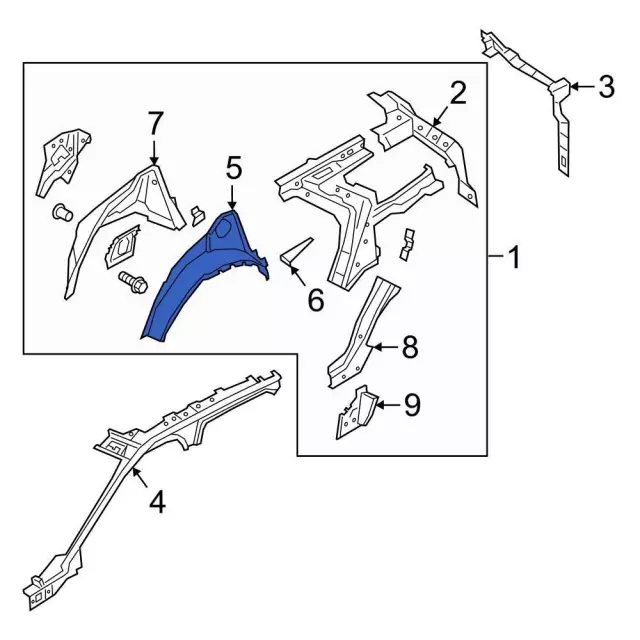 3
2
7
5
1
6
8
9
4