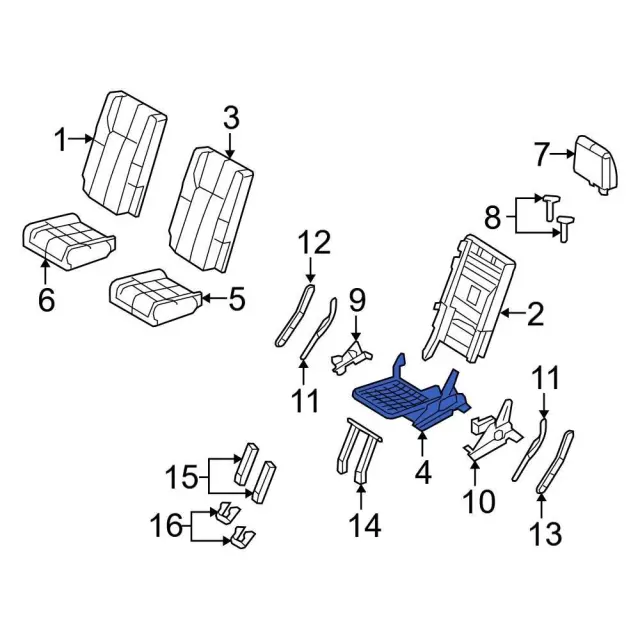 1
3
7
8
6
5
12
9
2
11
11
4
10
15
14
13
16