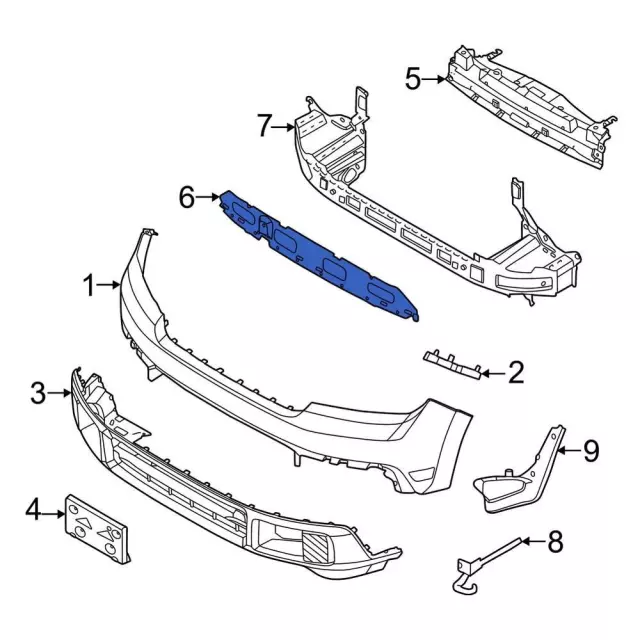 5
7
6
1
2
3
9
4
8