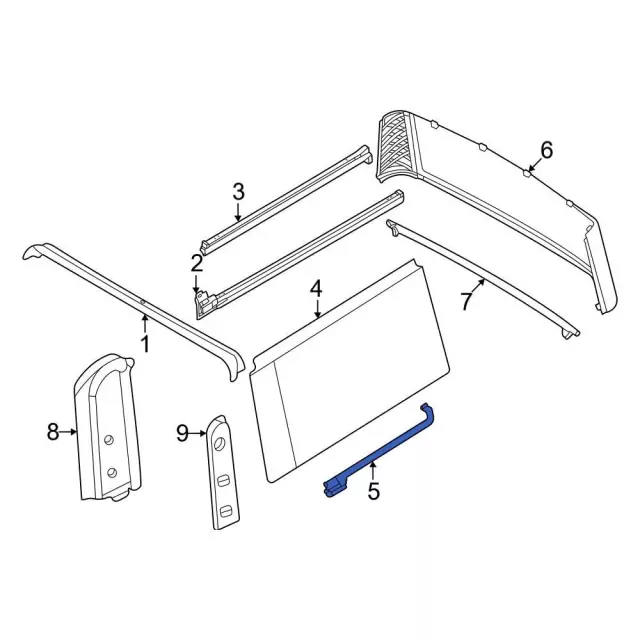 6
3
2
4
7
1
8
9
5