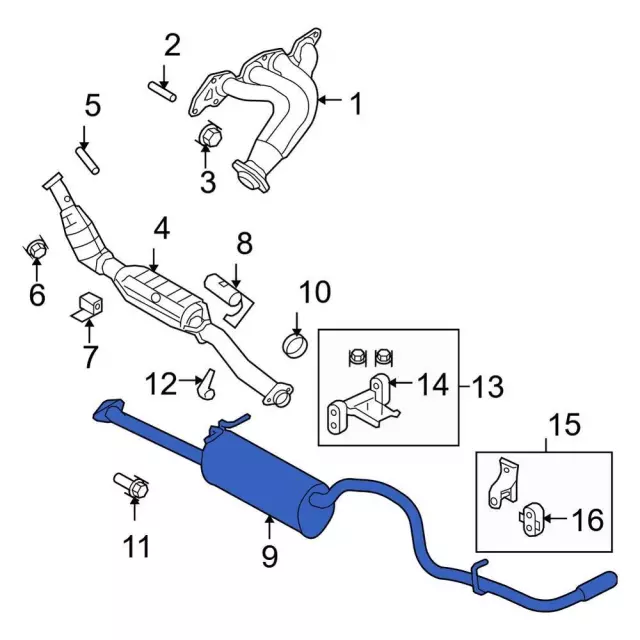 2
1
5
3
4
8
6
10
7
12
14
13
15
16
11
9