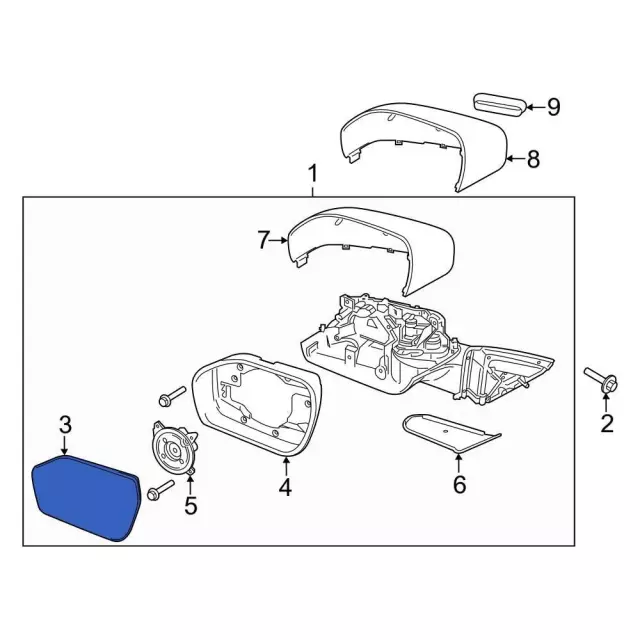 9
8
1
7
2
3
5
4
6