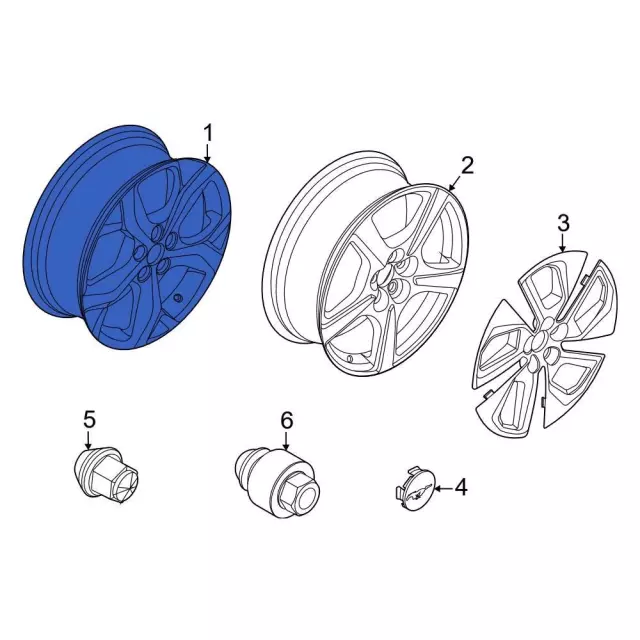 1
2
3
5
6
4