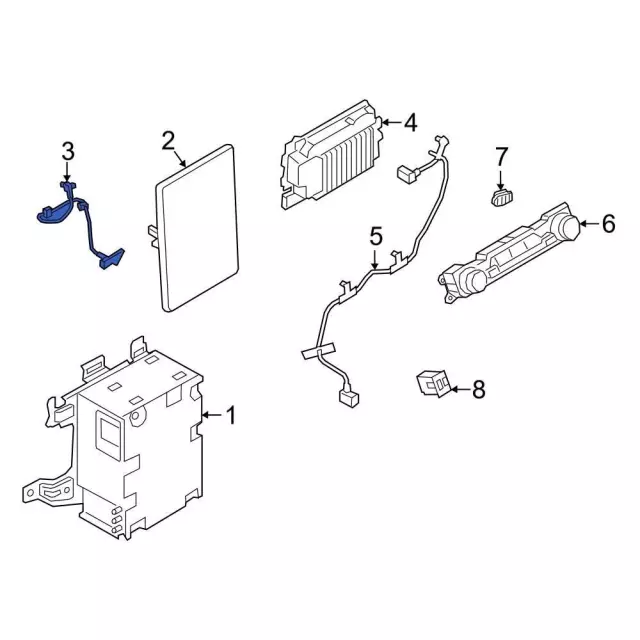 3
2
4
7
5
6
8
1