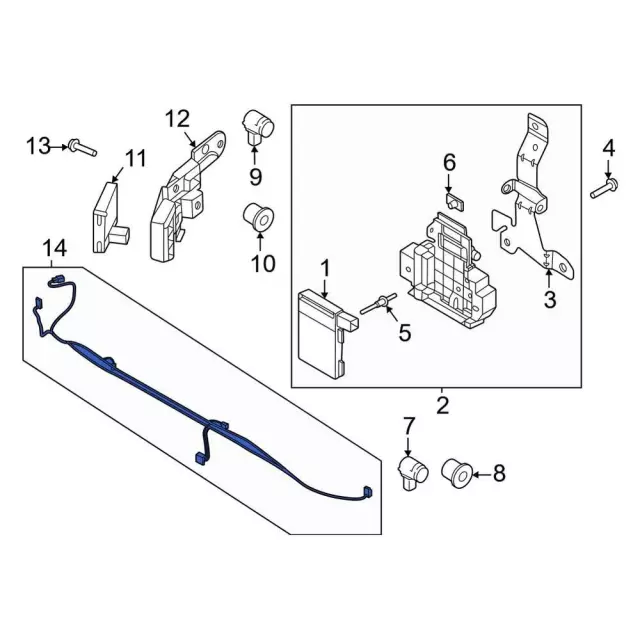 13
12
11
9
10
14
6
4
1
5
3
2
7
8