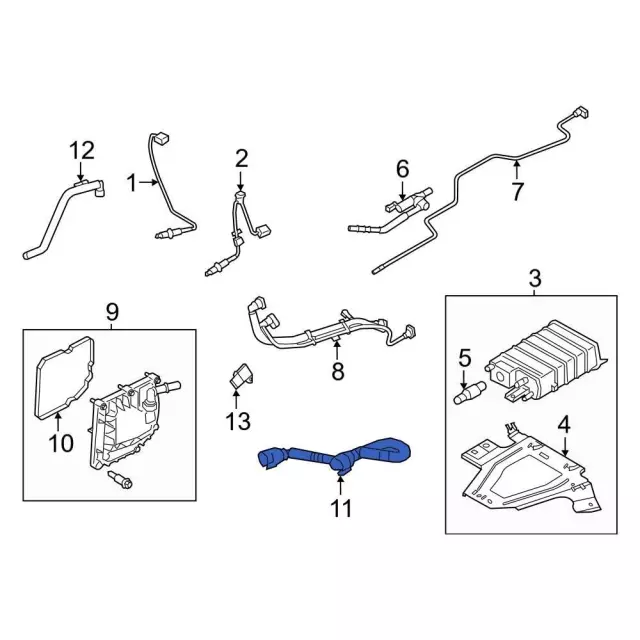 12
1
2
6
7
3
9
8
5
10
13
4
11