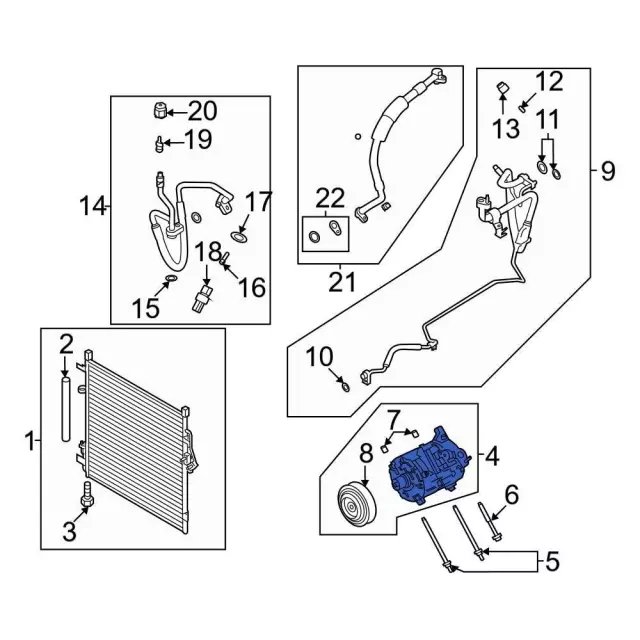 20
19
14
17
18
16
15
22
21
12
13
11
9
10
2
1
3
7
8
4
6
5