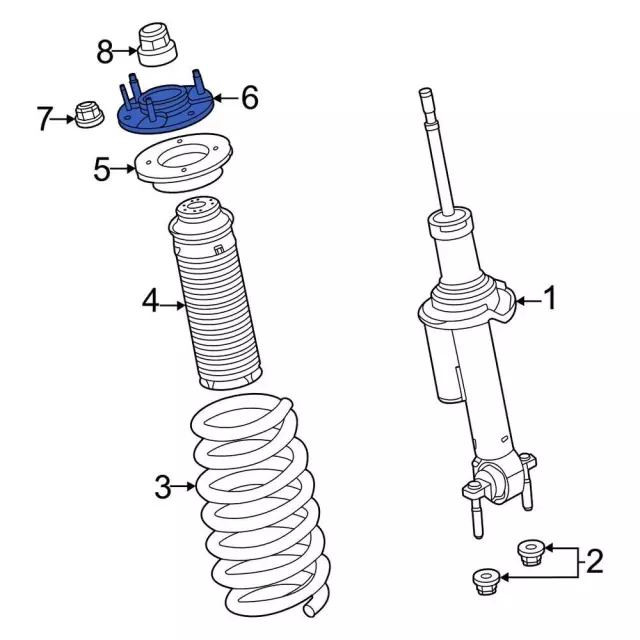 8
6
7
5
4
1
3
2