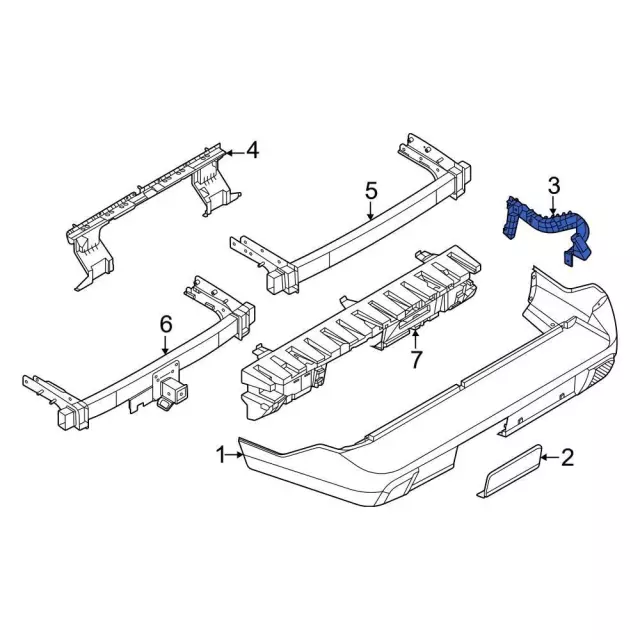 4
5
3
6
7
1
2