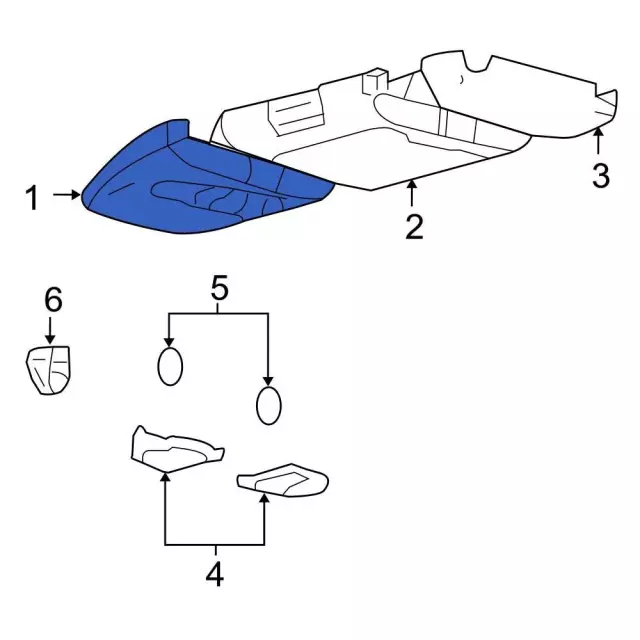 1
2
3
6
5
4