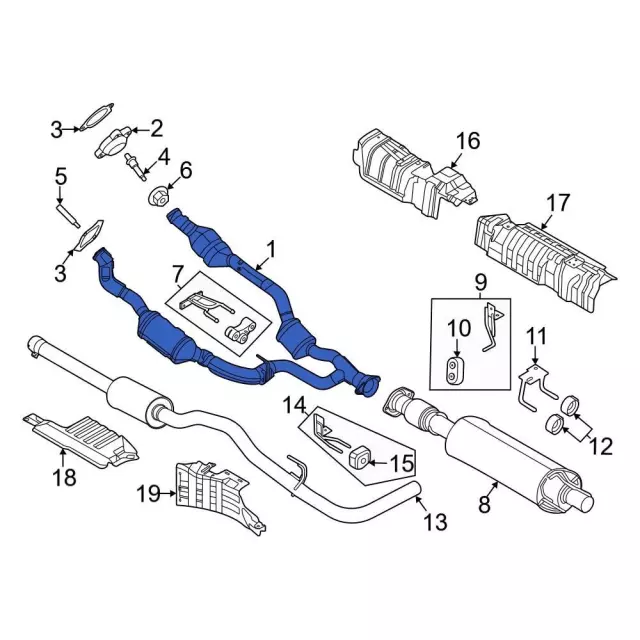 3
2
4
5
6
3
1
7
16
17
9
10
11
12
14
15
18
19
13
8