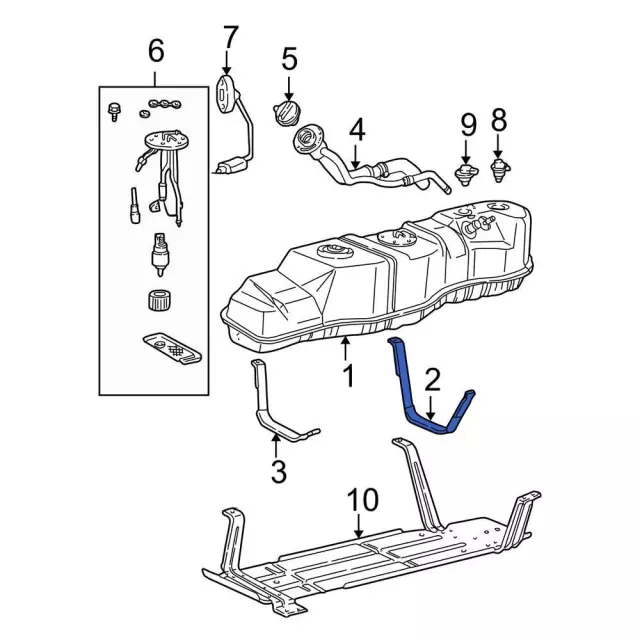 6
7
5
4
9
8
1
2
3
10