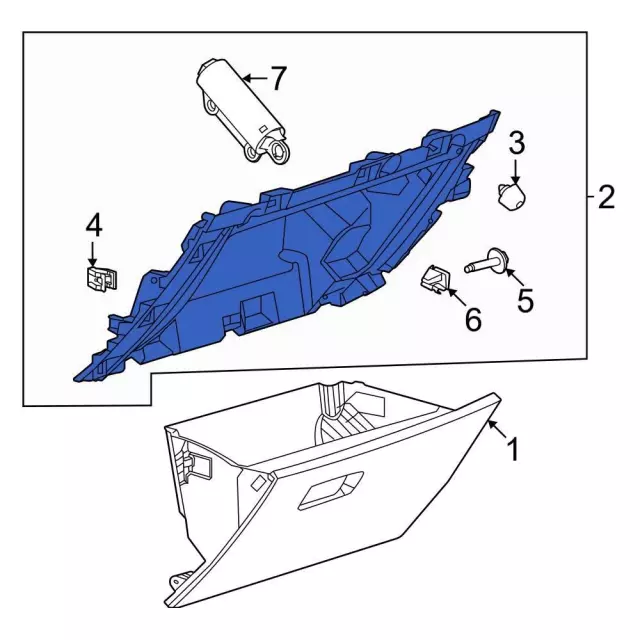 7
3
2
4
5
6
1