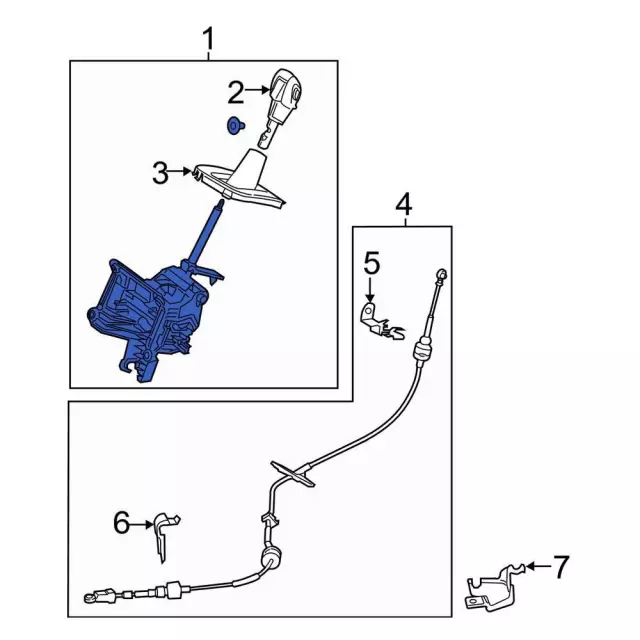 1
2
3
4
5
6
7