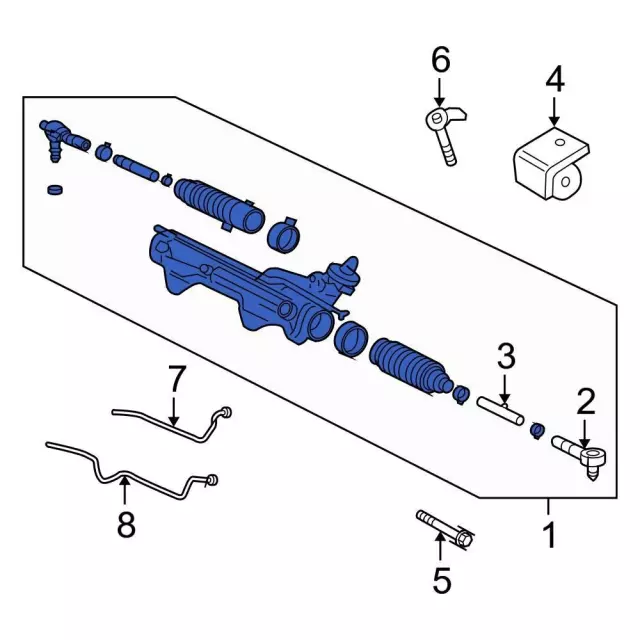 6
4
3
2
7
8
1
5