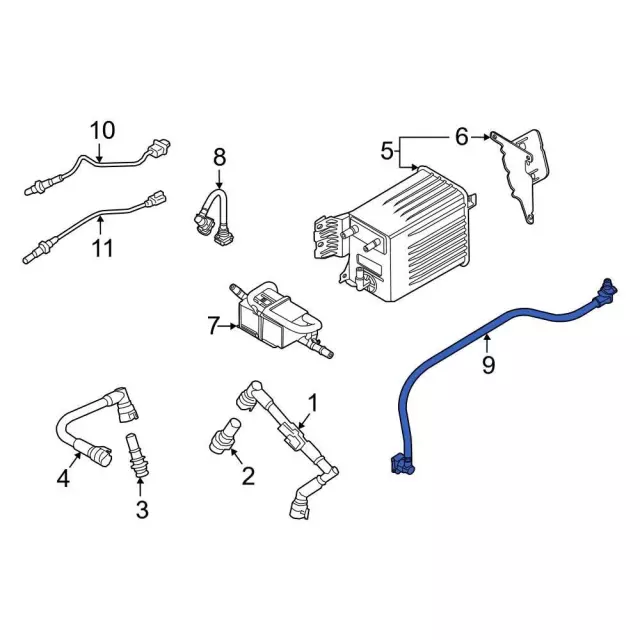 10
8
5
6
11
7
9
1
4
2
3