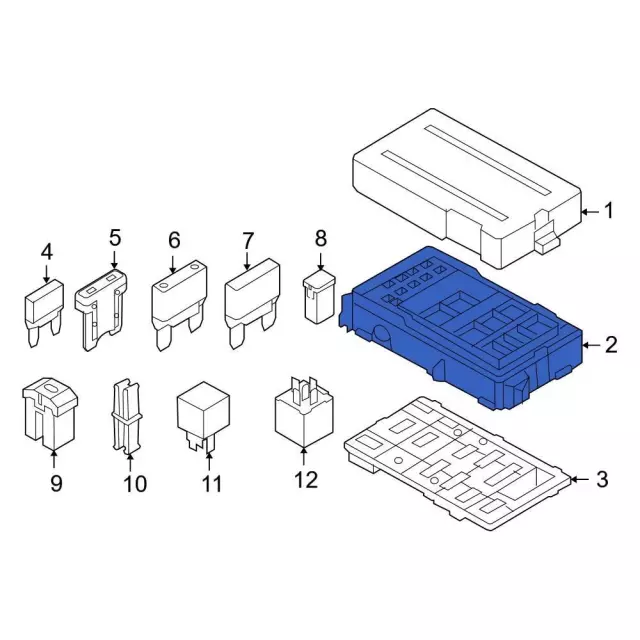 1
4
5
6
7
8
2
9
10
11
12
3