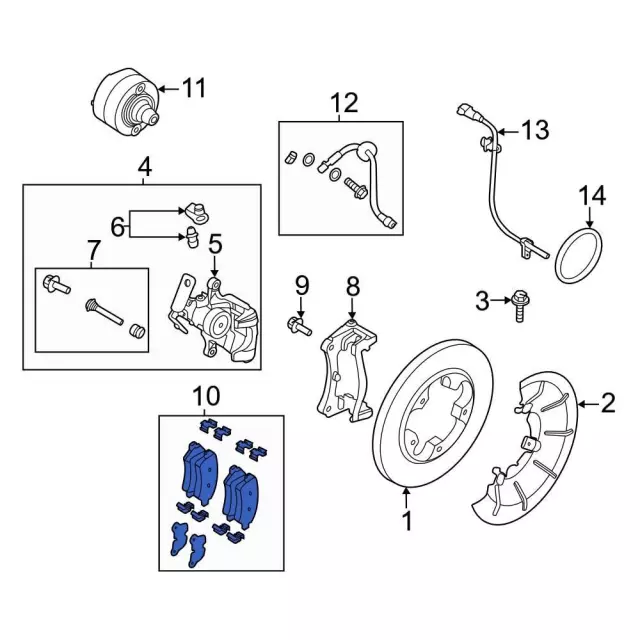 11
12
13
4
14
6
5
7
9
8
3
10
2
1