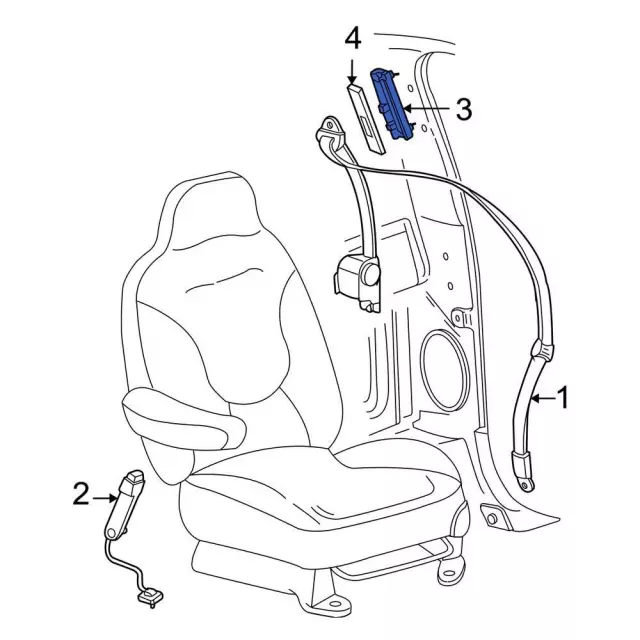 4
3
1
2