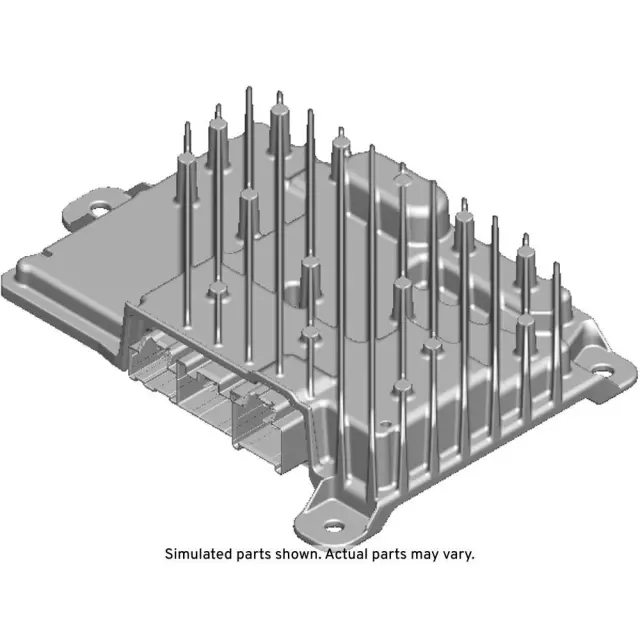 Simulated parts shown. Actual parts may vary.