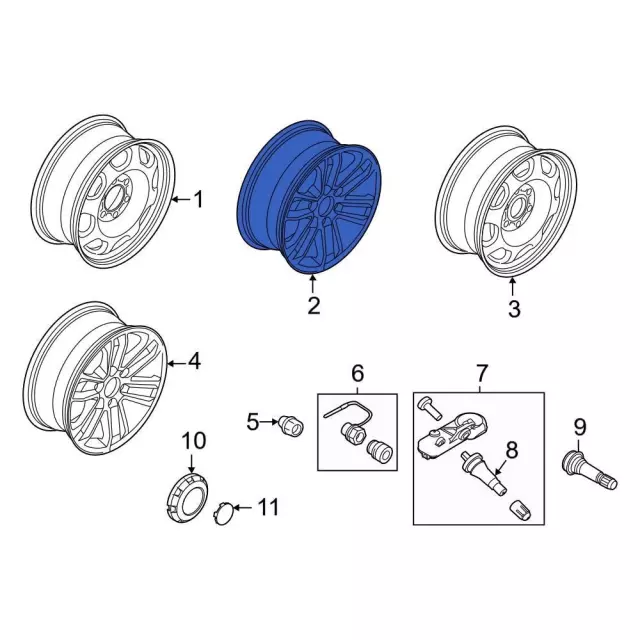 1
2
3
4
6
7
5
8
9
10
11