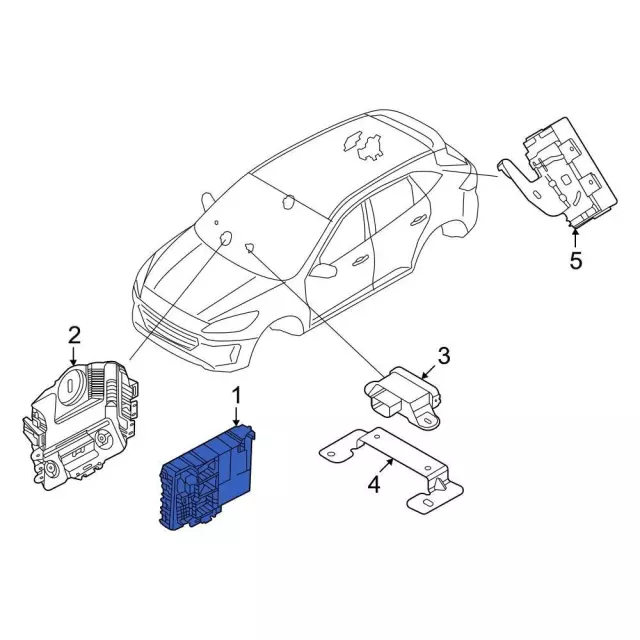 5

2

3

1

4