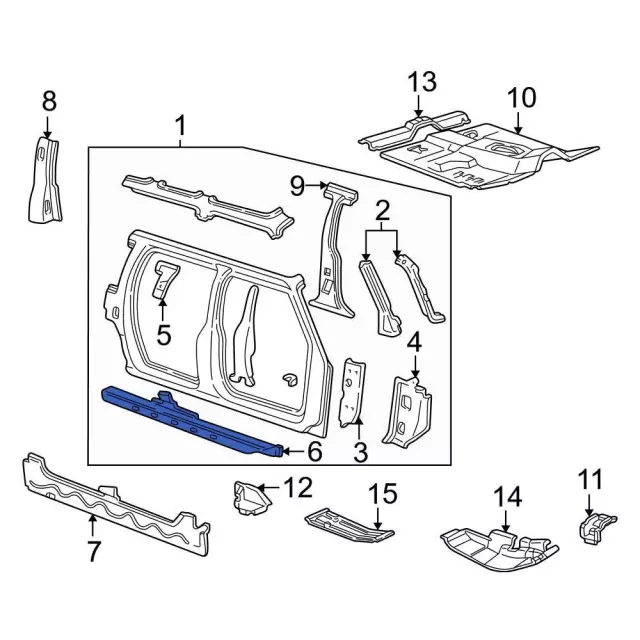 8
1
13
10
9
2
5
4
6
3
7
12
15
14
11