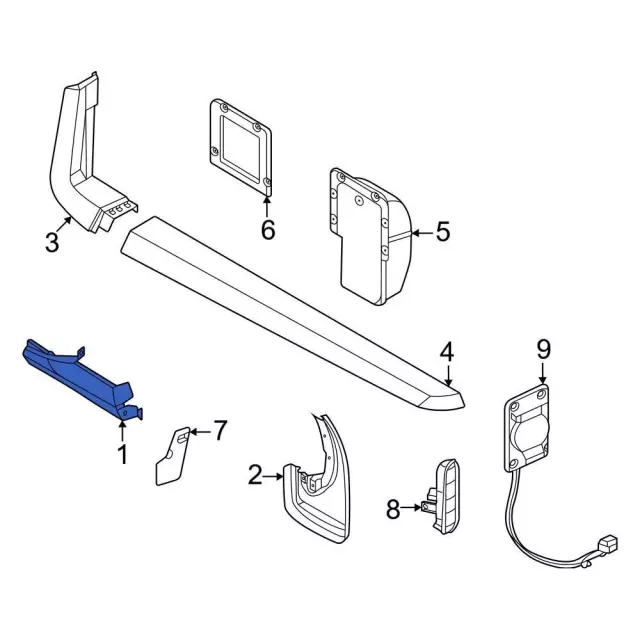 3
6
5
4
9
1
7
2
8