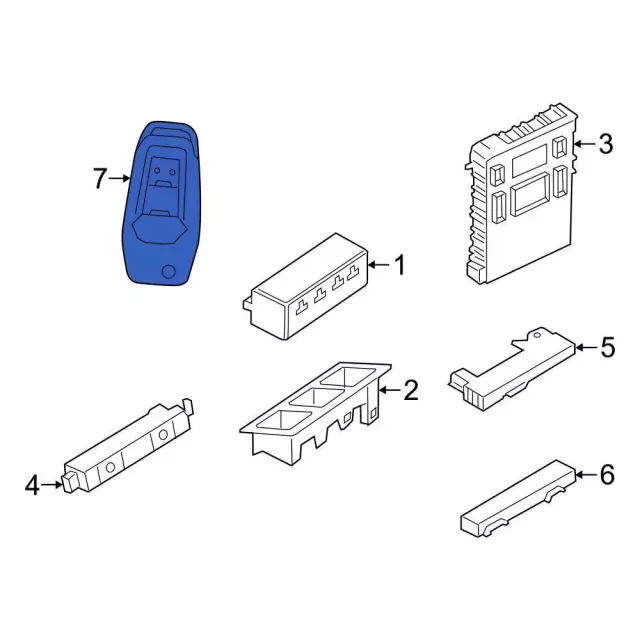 7
3
1
5
2
4
6