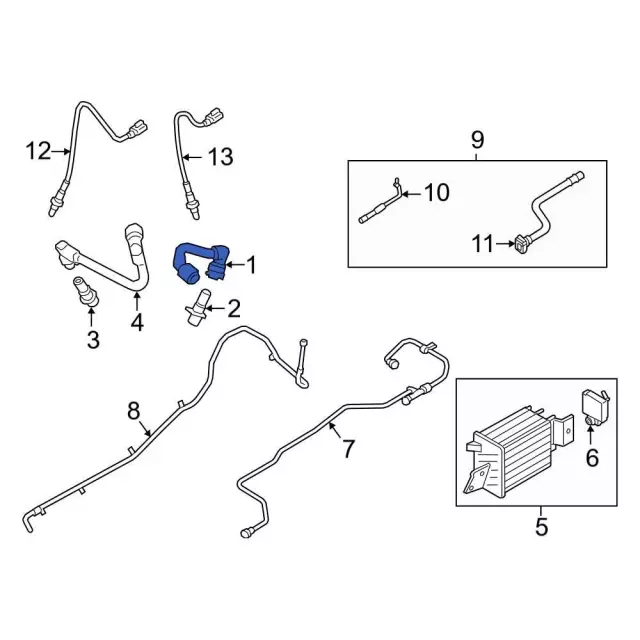 12
13
9
10
11
1
2
3
4
8
7
6
5