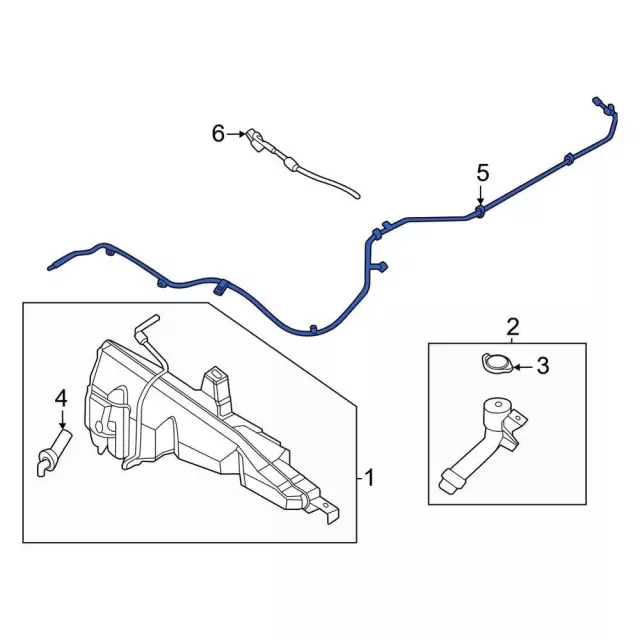 6

5

2

3

4

1