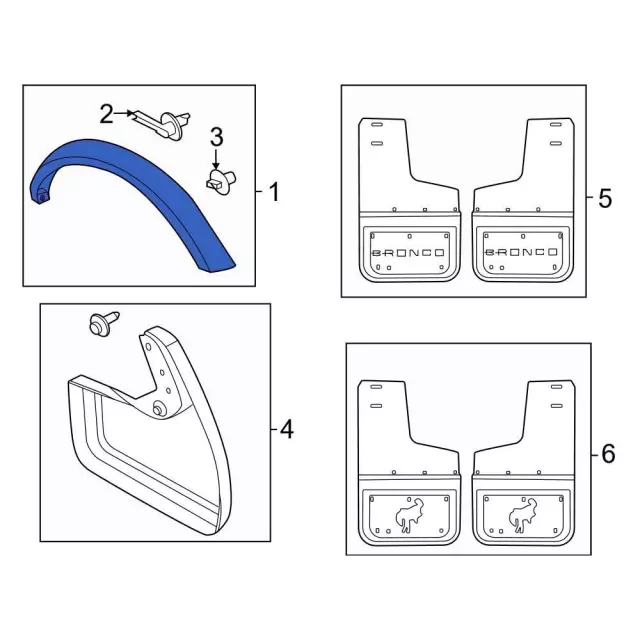 2
3
1
BRONCO
BRONCO
5
4
6