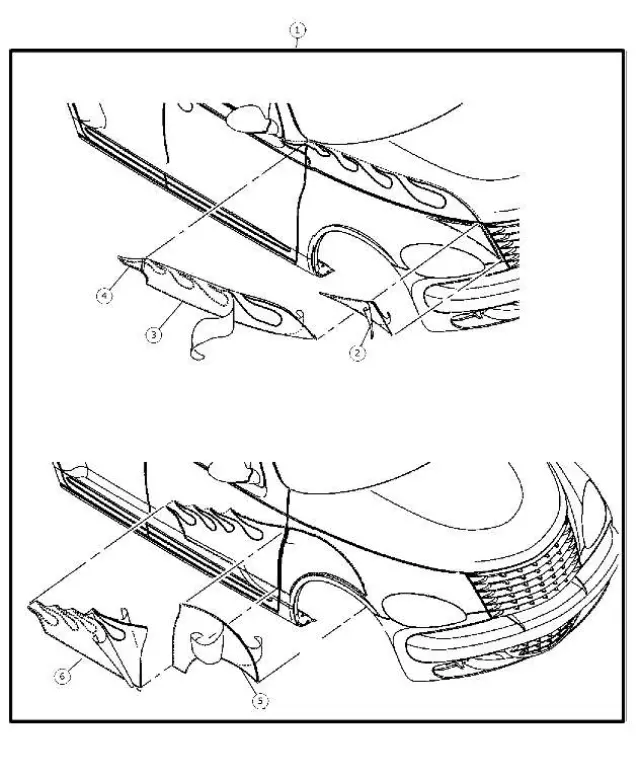 1
4
3
2
6
5