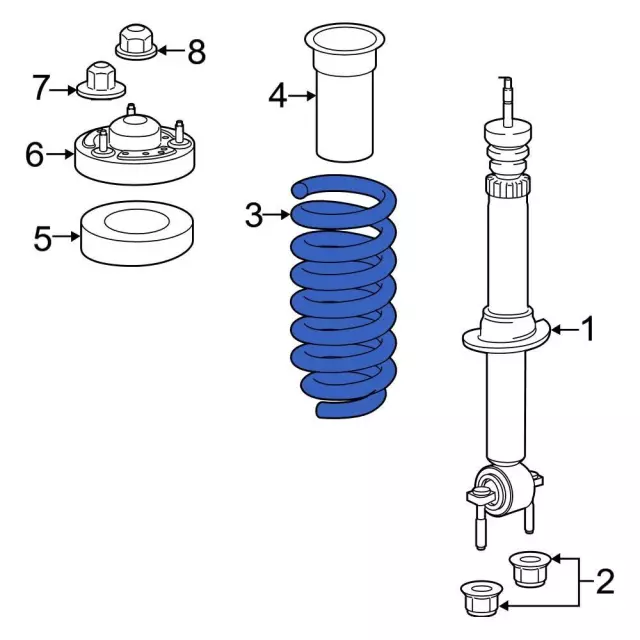 8
7
4
6
3
5
1
2