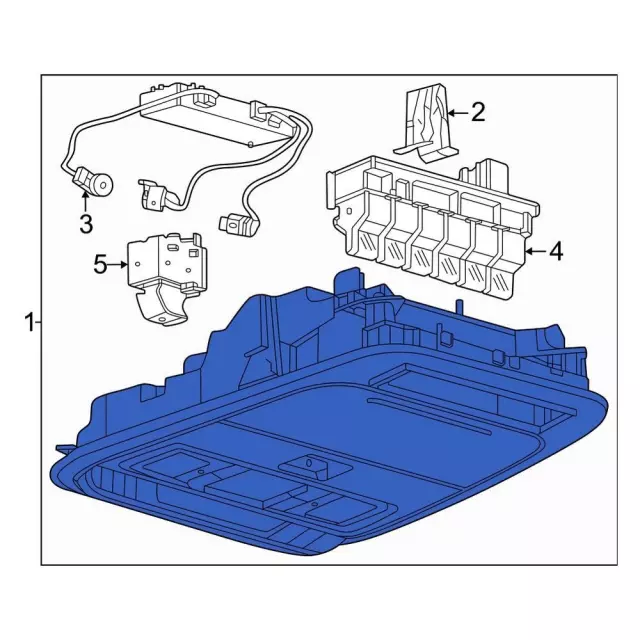 2
3
4
5
1