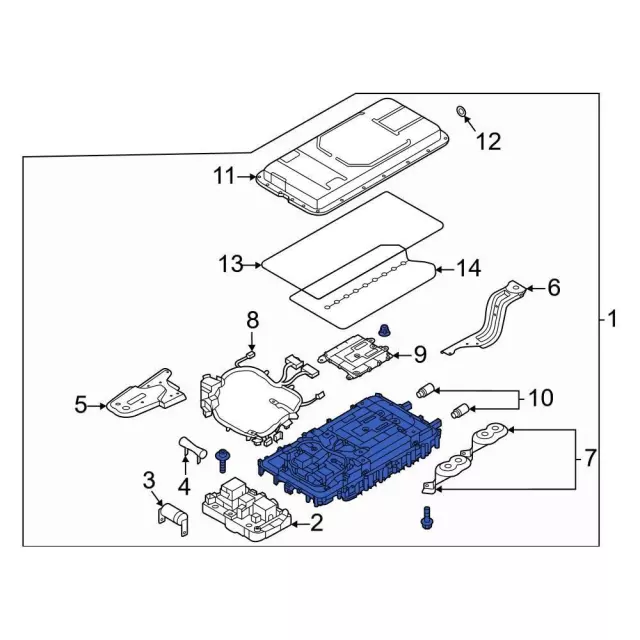 12
11
13
14
6
1
8
9
5
10
7
4
3
2