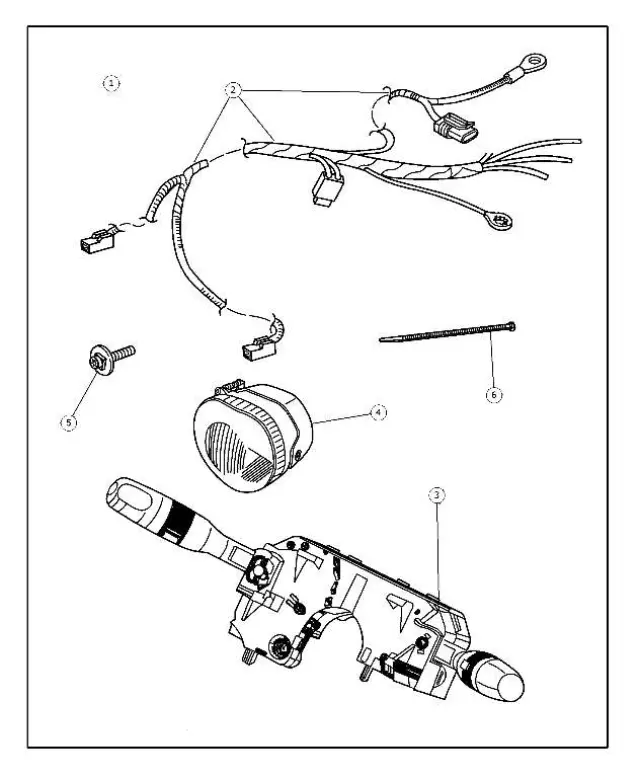 1
2
5
6
4
3