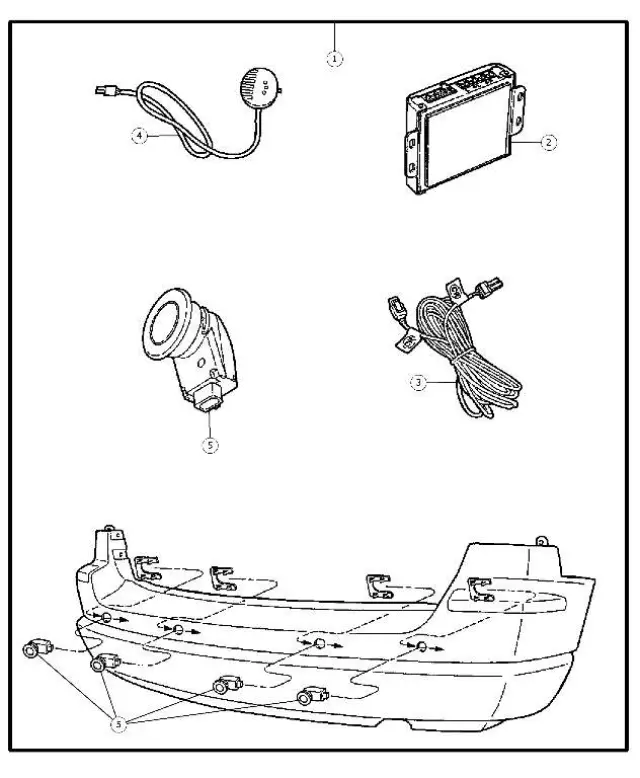 1
4
2
5
3
5