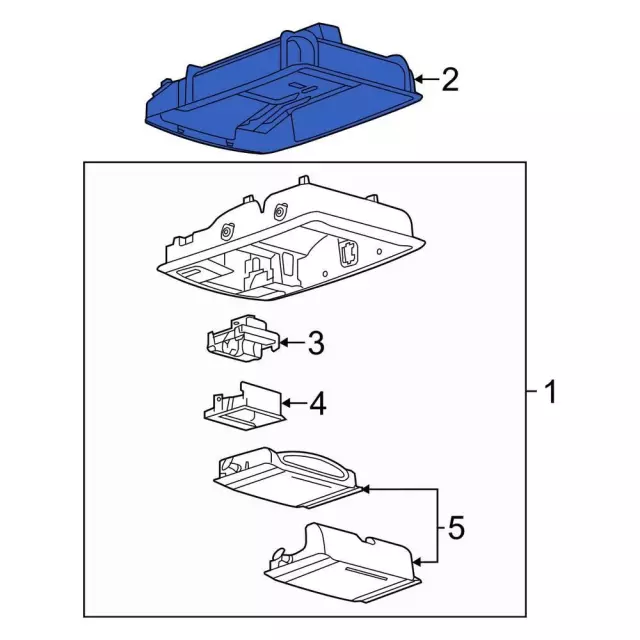 2
3
4
1
5