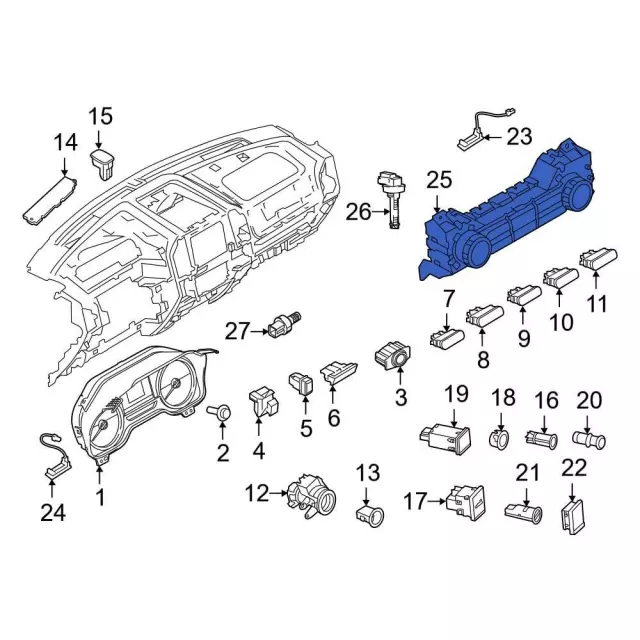 15
14
23
25
26
7
11
10
9
8
27
3
19
18
16
20
6
5
4
2
24
1
12
13
17
21
22