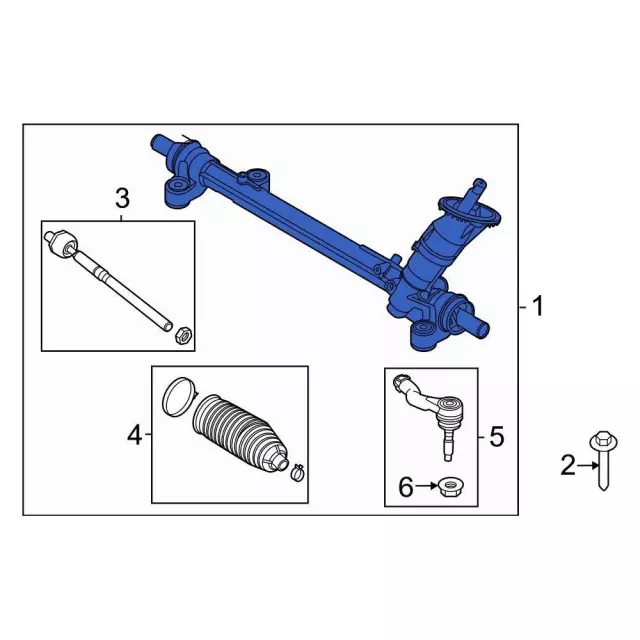 3
1
4
5
6
2