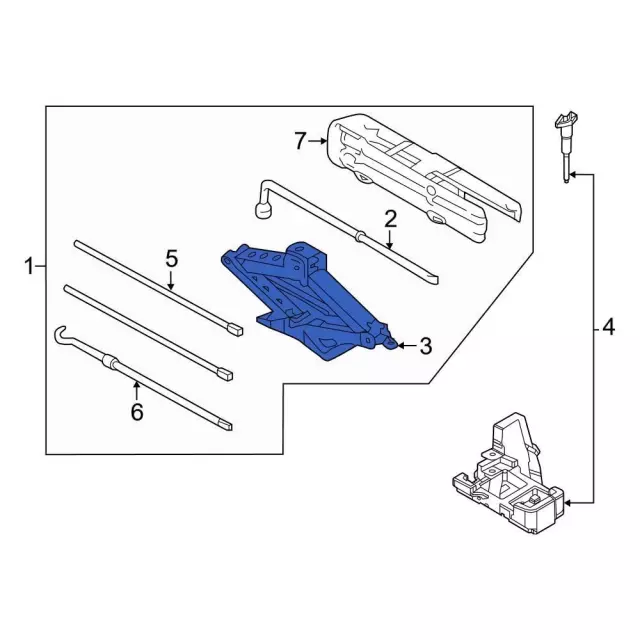 7
2
1
5
3
4
6