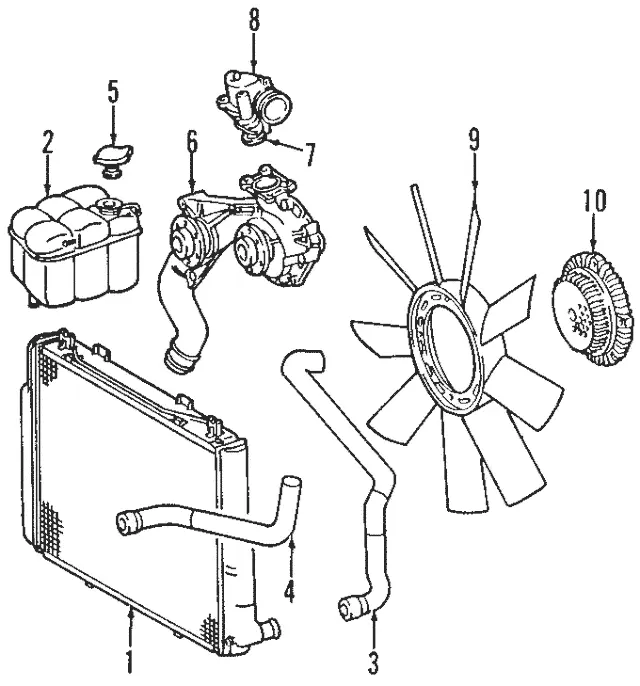 8
5
2
6
7
9
10
4
1
3