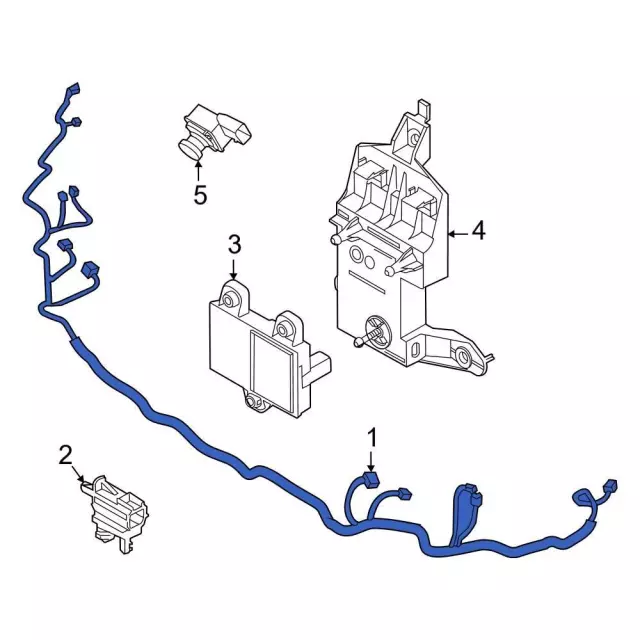 5
4
3
1
2