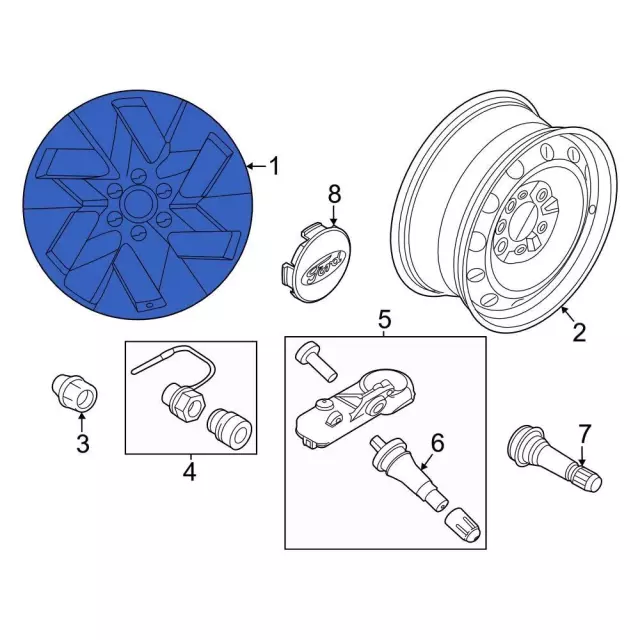 1
8
Ford
2
5
3
4
6
7