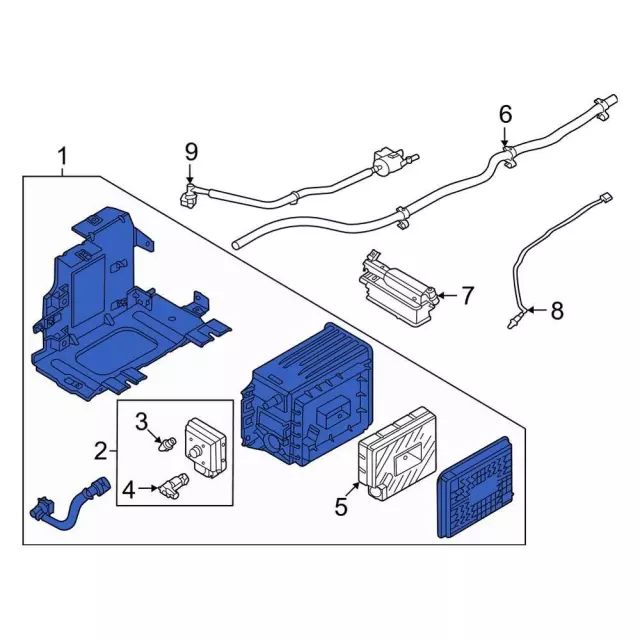 1
9
6
7
8
3
2
4
5