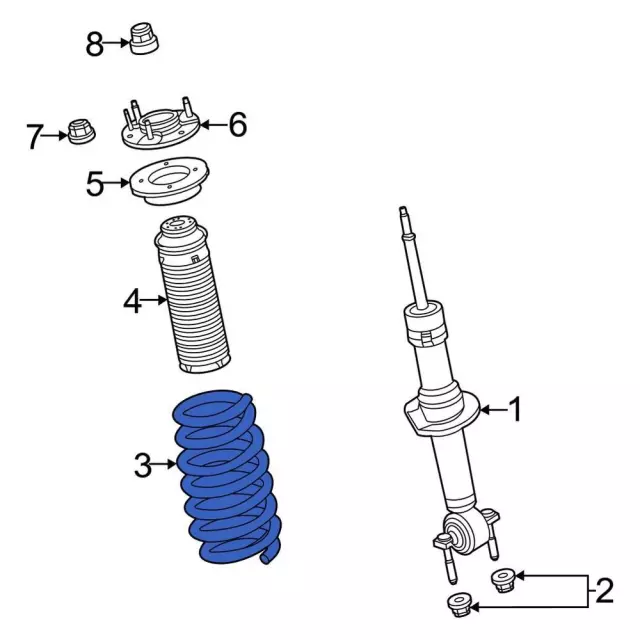 8
7
6
5
4
3
1
2