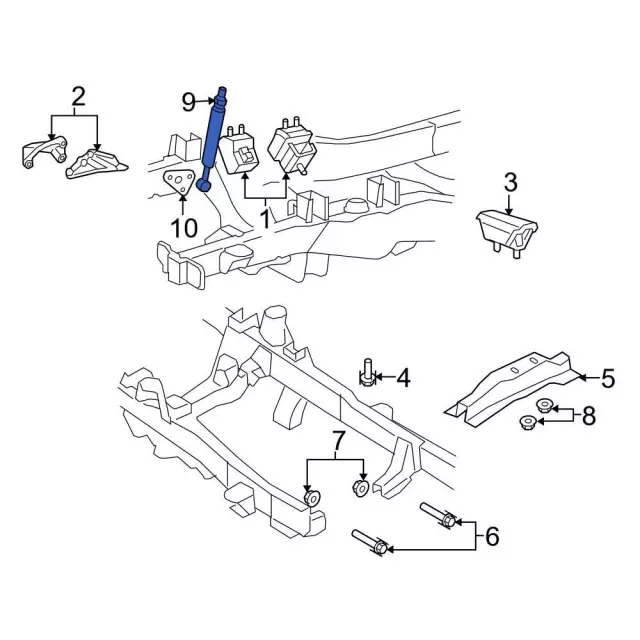 2
9
10
1
3
4
5
8
7
6